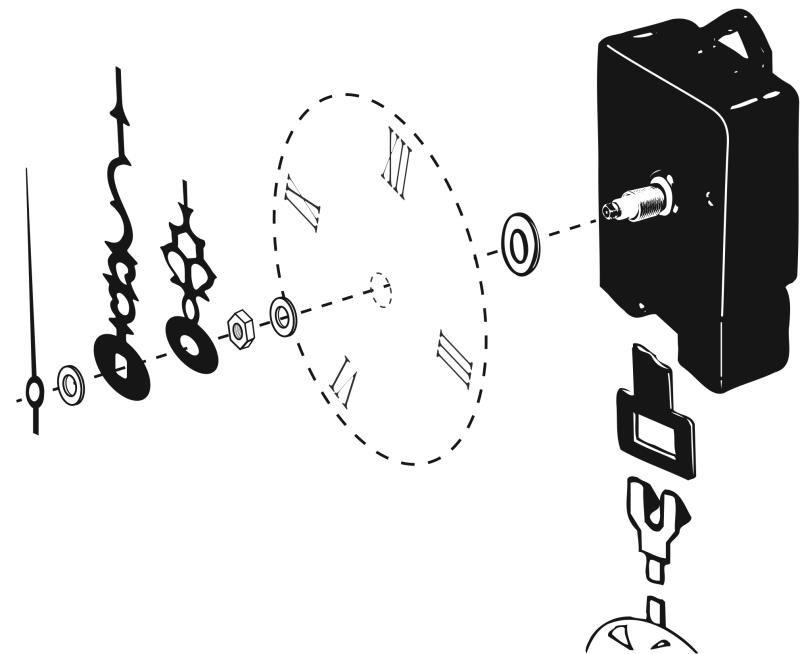 XII
IX
III
VI